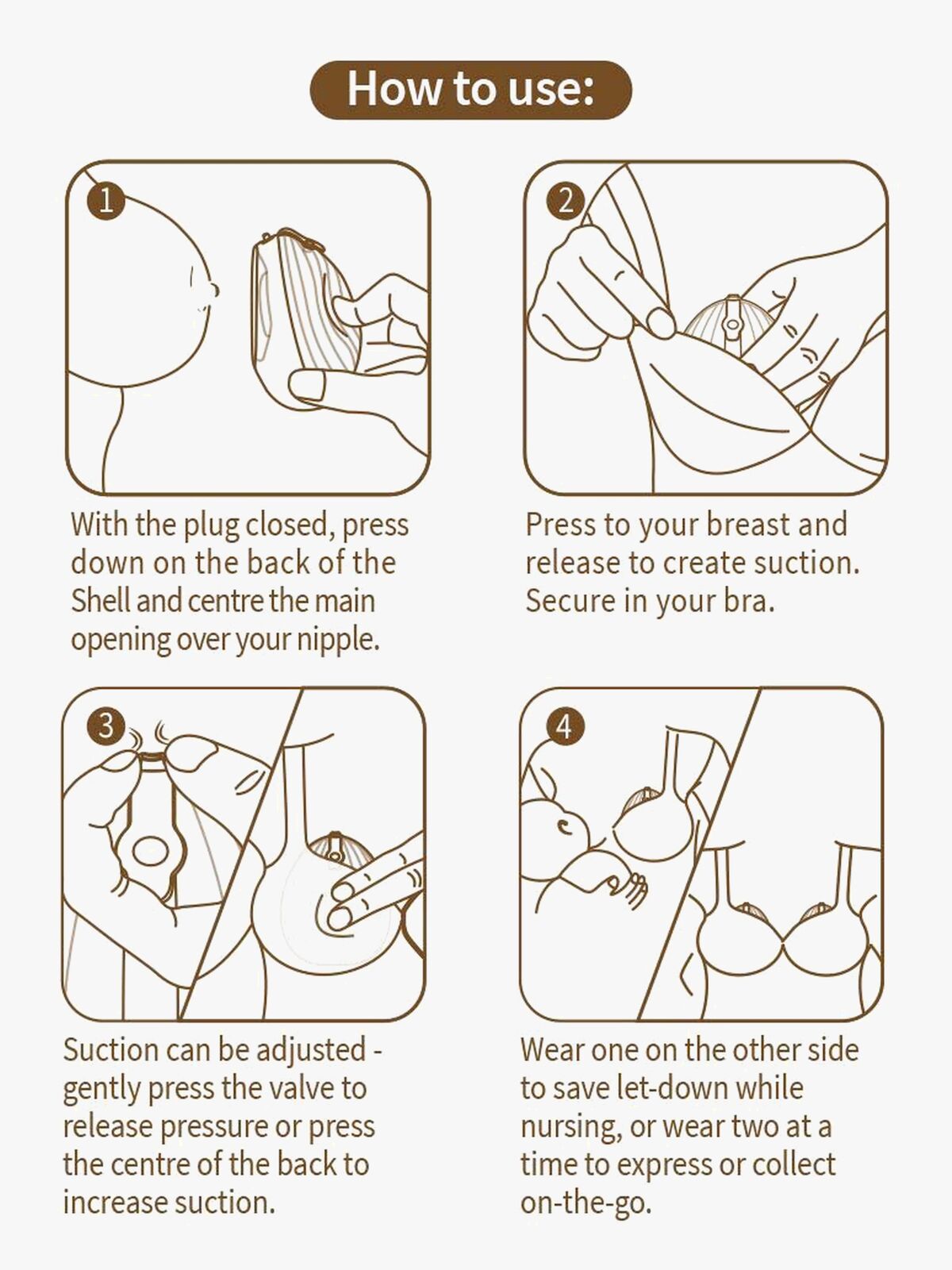 How to use:

1

With the plug closed, press down on the back of the Shell and centre the main opening over your nipple.

2

Press to your breast and release to create suction. Secure in your bra.

3

Suction can be adjusted - gently press the valve to release pressure or press the centre of the back to increase suction.

4

Wear one on the other side to save let-down while nursing, or wear two at a time to express or collect on-the-go.